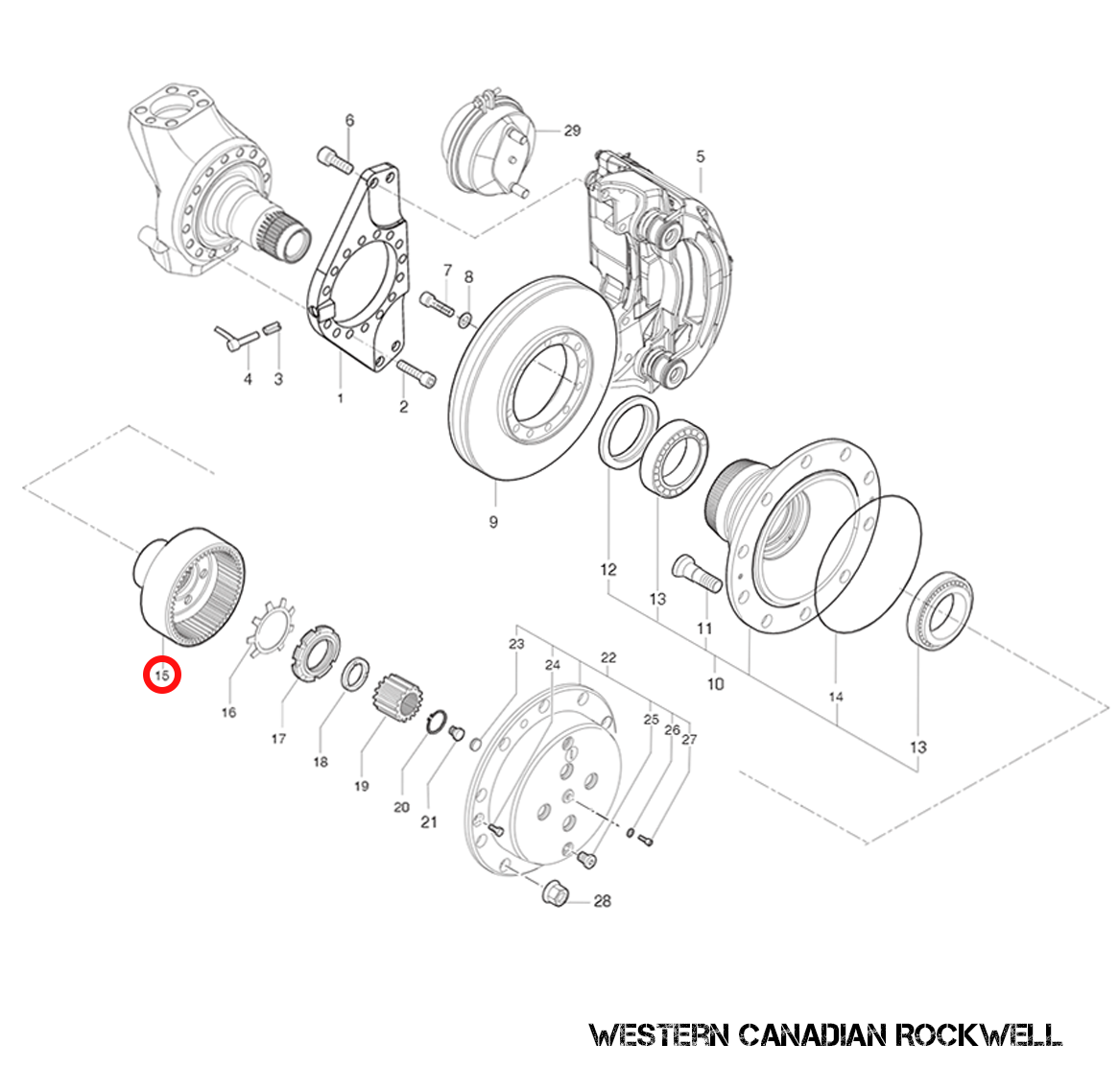 6
29
5
7
8
4
3
1
2
9
12
13
11
10
14
13
15
16
17
18
19
20
21
23
24
22
25
26
27
28
WESTERN CANADIAN ROCKWELL